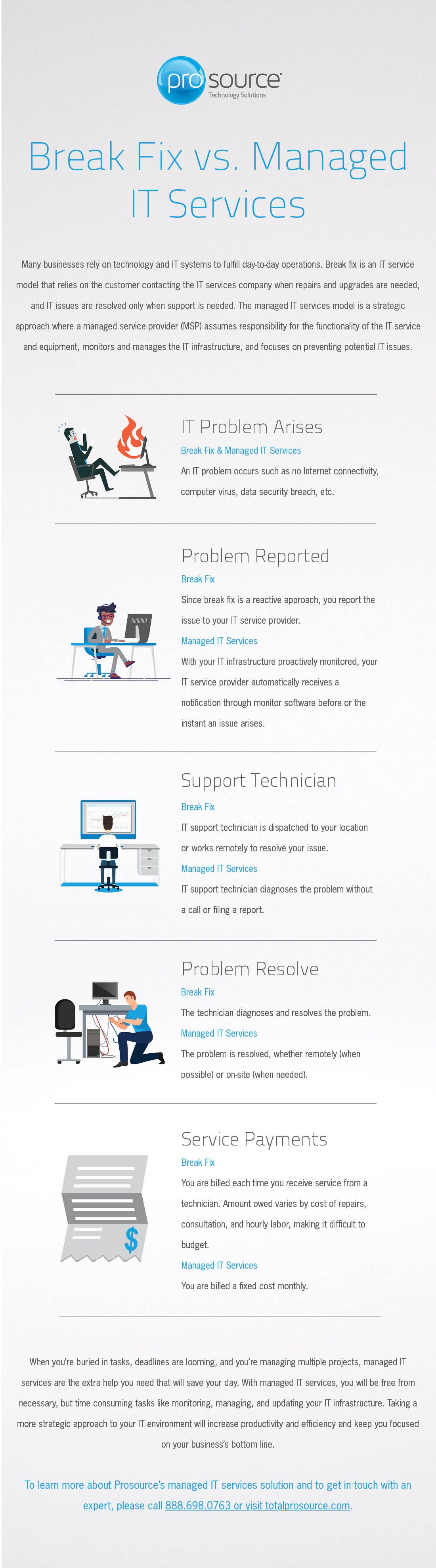 pro source
Technology Solutions

Break Fix vs. Managed IT Services

Many businesses rely on technology and IT systems to fulfill day-to-day operations. Break fix is an IT service model that relies on the customer contacting the IT services company when repairs and upgrades are needed, and IT issues are resolved only when support is needed. The managed IT services model is a strategic approach where a managed service provider (MSP) assumes responsibility for the functionality of the IT service and equipment, monitors and manages the IT infrastructure, and focuses on preventing potential IT issues.

IT Problem Arises

Break Fix & Managed IT Services

An IT problem occurs such as no Internet connectivity, computer virus, data security breach, etc.

Problem Reported

Break Fix

Since break fix is a reactive approach, you report the issue to your IT service provider.

Managed IT Services

With your IT infrastructure proactively monitored, your IT service provider automatically receives a notification through monitor software before or the instant an issue arises.

Support Technician

Break Fix

IT support technician is dispatched to your location or works remotely to resolve your issue.

Managed IT Services

IT support technician diagnoses the problem without a call or filing a report.

Problem Resolve

Break Fix

The technician diagnoses and resolves the problem.

Managed IT Services

The problem is resolved, whether remotely (when possible) or on-site (when needed).

Service Payments

Break Fix

You are billed each time you receive service from a technician. Amount owed varies by cost of repairs, consultation, and hourly labor, making it difficult to budget.

Managed IT Services

You are billed a fixed cost monthly.

When you're buried in tasks, deadlines are looming, and you're managing multiple projects, managed IT services are the extra help you need that will save your day. With managed IT services, you will be free from necessary, but time consuming tasks like monitoring, managing, and updating your IT infrastructure. Taking a more strategic approach to your IT environment will increase productivity and efficiency and keep you focused on your business's bottom line.

To learn more about Prosource's managed IT services solution and to get in touch with an expert, please call 888.698.0763 or visit totalprosource.com.